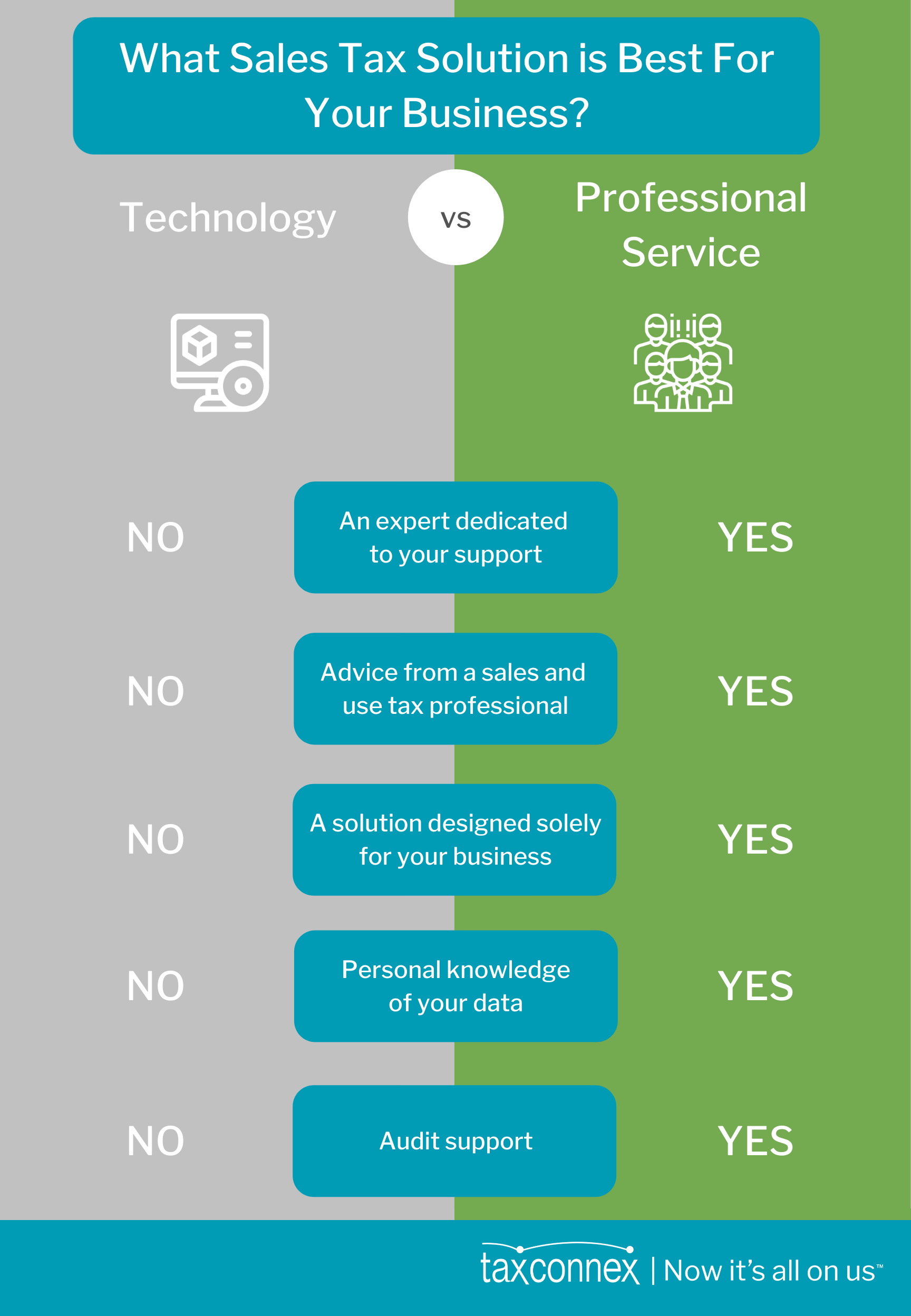 What Sales Tax Solution is Best For Your Business?

Technology

vs

Professional Service

NO

An expert dedicated to your support

YES

NO

Advice from a sales and use tax professional

YES

NO

A solution designed solely for your business

YES

NO

Personal knowledge of your data

YES

NO

Audit support

YES

taxconnex | Now it's all on us™