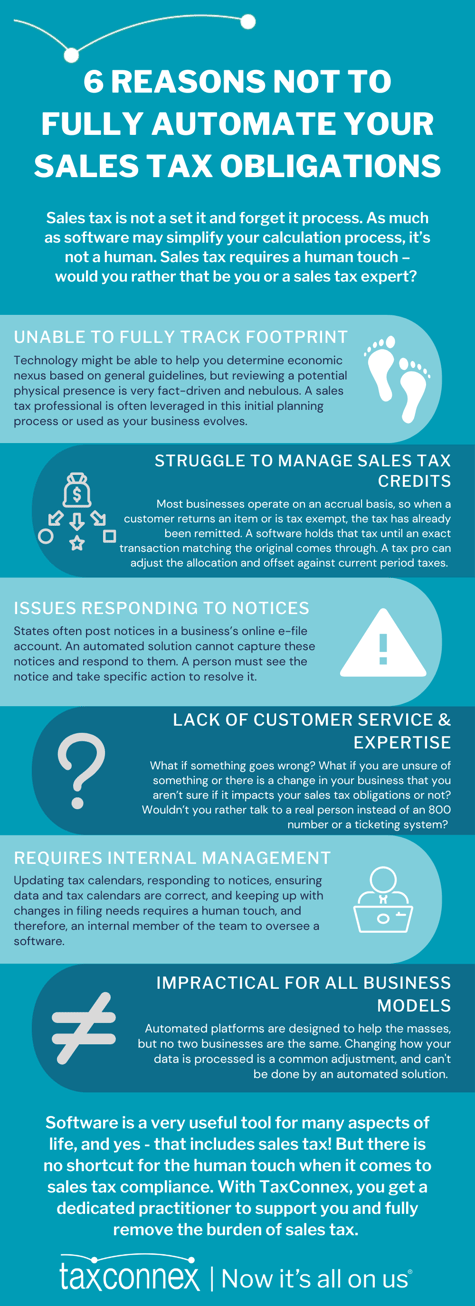 6 REASONS NOT TO FULLY AUTOMATE YOUR SALES TAX OBLIGATIONS

Sales tax is not a set it and forget it process. As much as software may simplify your calculation process, it's not a human. Sales tax requires a human touch – would you rather that be you or a sales tax expert?

UNABLE TO FULLY TRACK FOOTPRINT

Technology might be able to help you determine economic nexus based on general guidelines, but reviewing a potential physical presence is very fact-driven and nebulous. A sales tax professional is often leveraged in this initial planning process or used as your business evolves.

STRUGGLE TO MANAGE SALES TAX CREDITS

Most businesses operate on an accrual basis, so when a customer returns an item or is tax exempt, the tax has already been remitted. A software holds that tax until an exact transaction matching the original comes through. A tax pro can adjust the allocation and offset against current period taxes.

ISSUES RESPONDING TO NOTICES

States often post notices in a business's online e-file account. An automated solution cannot capture these notices and respond to them. A person must see the notice and take specific action to resolve it.

LACK OF CUSTOMER SERVICE & EXPERTISE

What if something goes wrong? What if you are unsure of something or there is a change in your business that you aren't sure if it impacts your sales tax obligations or not? Wouldn't you rather talk to a real person instead of an 800 number or a ticketing system?

REQUIRES INTERNAL MANAGEMENT

Updating tax calendars, responding to notices, ensuring data and tax calendars are correct, and keeping up with changes in filing needs requires a human touch, and therefore, an internal member of the team to oversee a software.

IMPRACTICAL FOR ALL BUSINESS MODELS

Automated platforms are designed to help the masses, but no two businesses are the same. Changing how your data is processed is a common adjustment, and can't be done by an automated solution.

Software is a very useful tool for many aspects of life, and yes - that includes sales tax! But there is no shortcut for the human touch when it comes to sales tax compliance. With TaxConnex, you get a dedicated practitioner to support you and fully remove the burden of sales tax.

taxconnex | Now it's all on us®